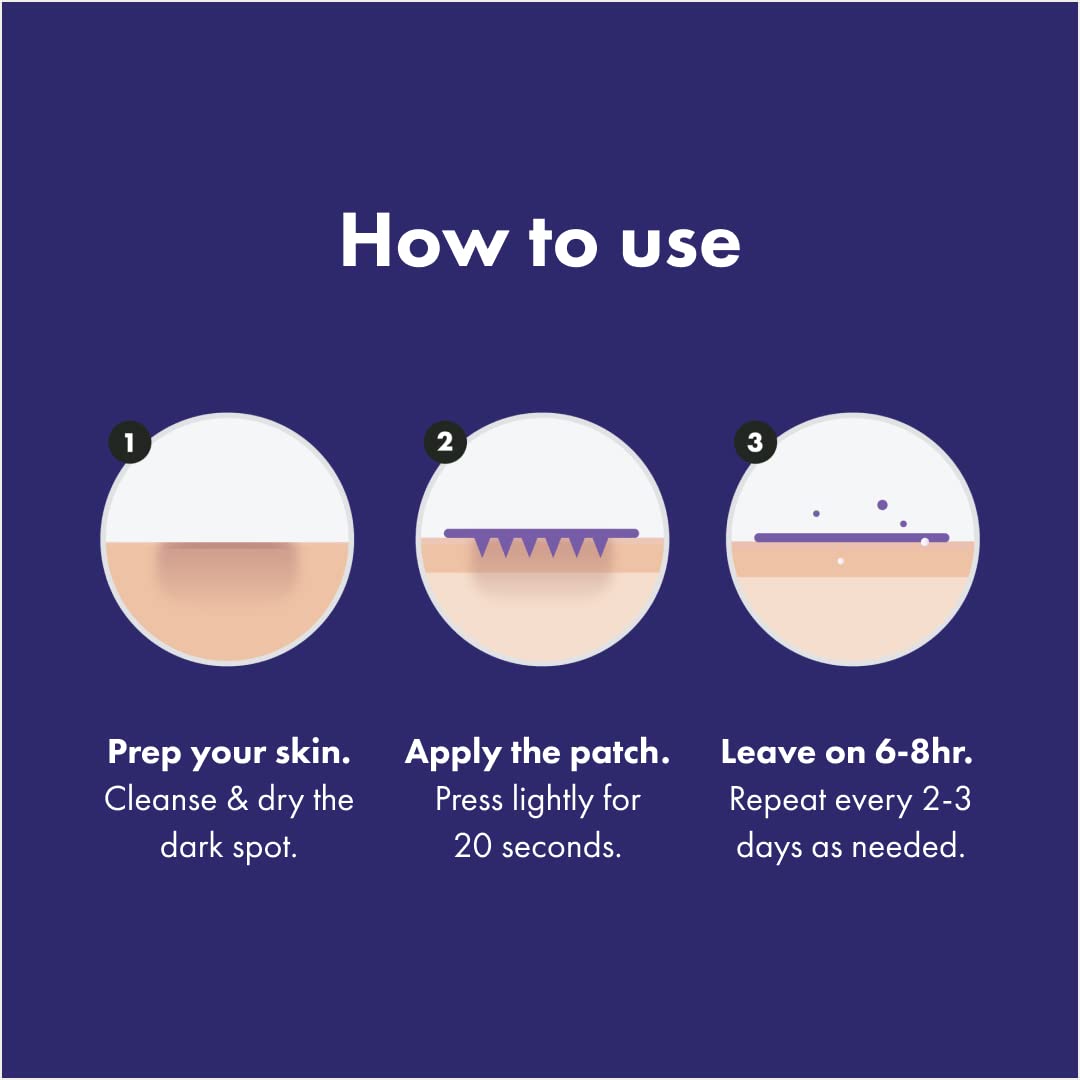 How to use

1

Prep your skin.
Cleanse & dry the dark spot.

2

Apply the patch.
Press lightly for 20 seconds.

3

Leave on 6-8hr.
Repeat every 2-3 days as needed.