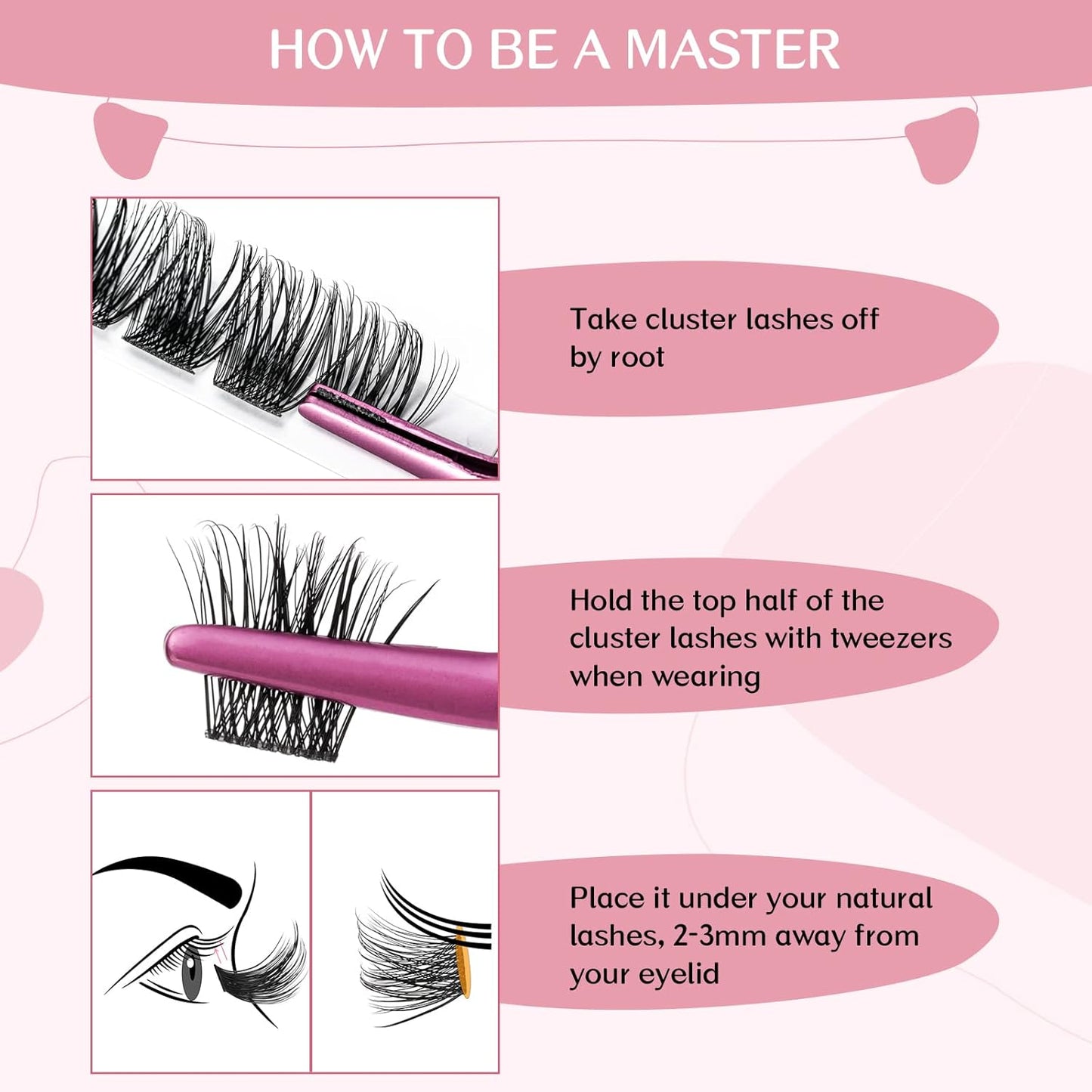 HOW TO BE A MASTER

Take cluster lashes off by root

Hold the top half of the cluster lashes with tweezers when wearing

Place it under your natural lashes, 2-3mm away from your eyelid