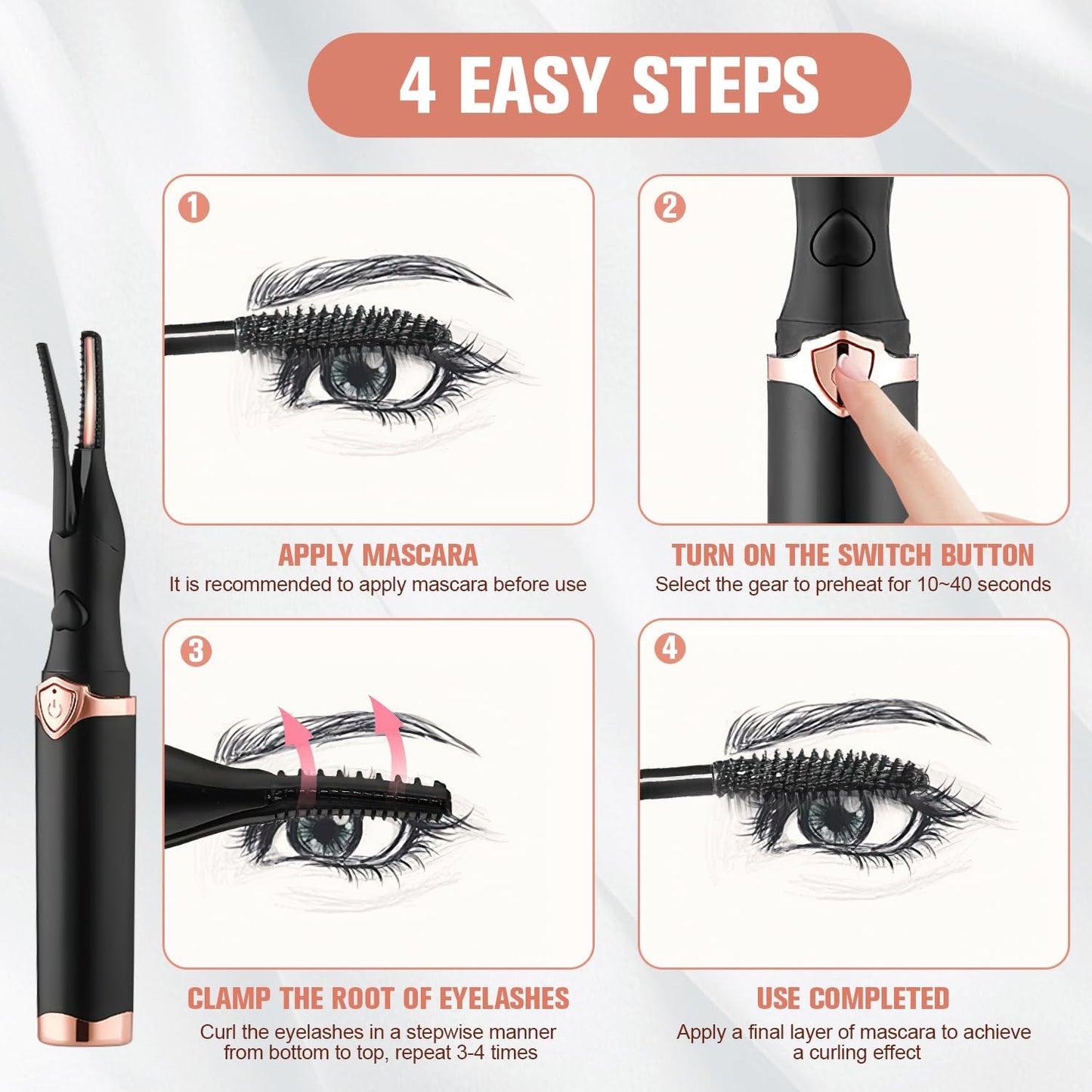 4 EASY STEPS

1

APPLY MASCARA
It is recommended to apply mascara before use

2

TURN ON THE SWITCH BUTTON
Select the gear to preheat for 10~40 seconds

3

CLAMP THE ROOT OF EYELASHES
Curl the eyelashes in a stepwise manner from bottom to top, repeat 3-4 times

4

USE COMPLETED
Apply a final layer of mascara to achieve a curling effect