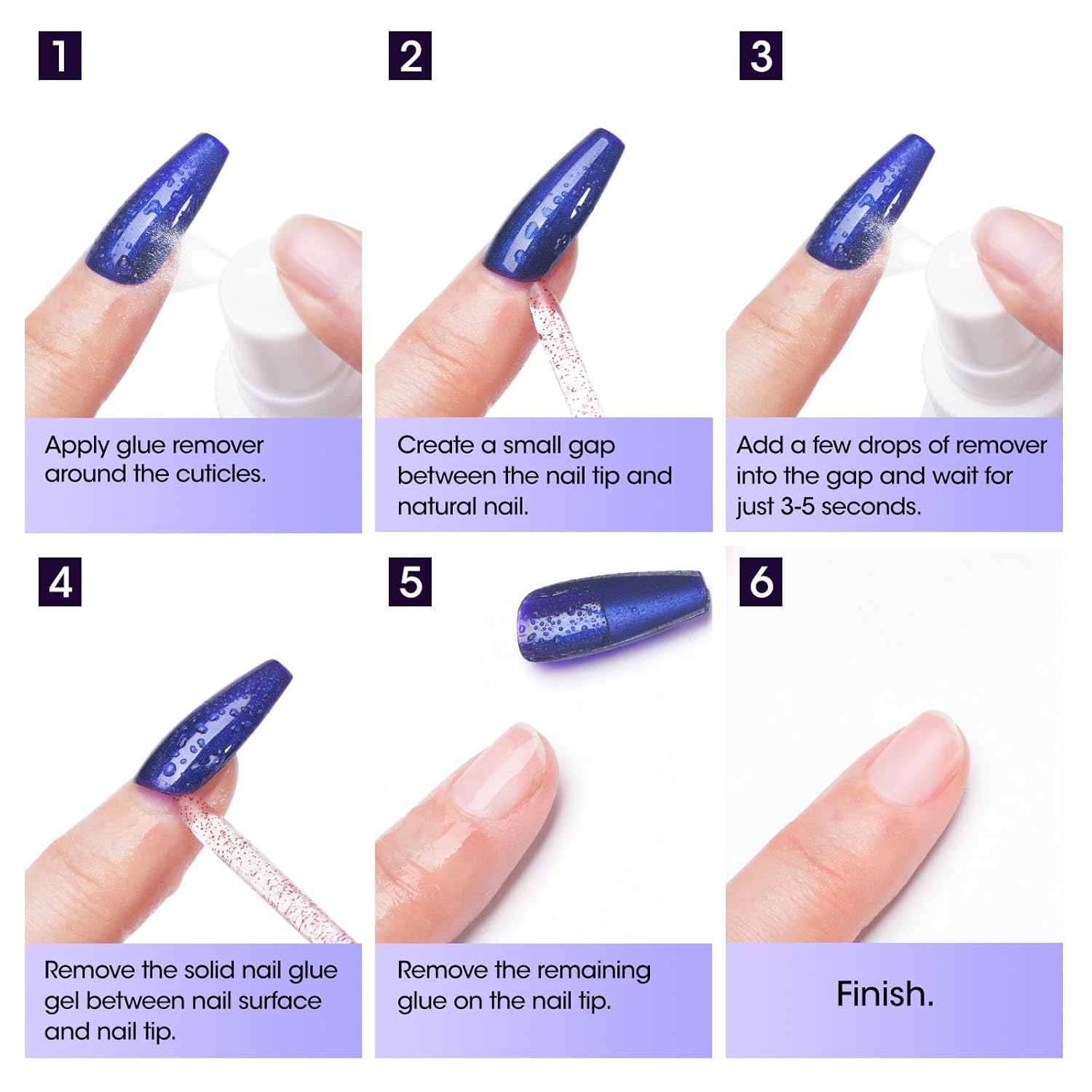 1

Apply glue remover around the cuticles.

2

Create a small gap between the nail tip and natural nail.

3

Add a few drops of remover into the gap and wait for just 3-5 seconds.

4

Remove the solid nail glue gel between nail surface and nail tip.

5

Remove the remaining glue on the nail tip.

6

Finish.