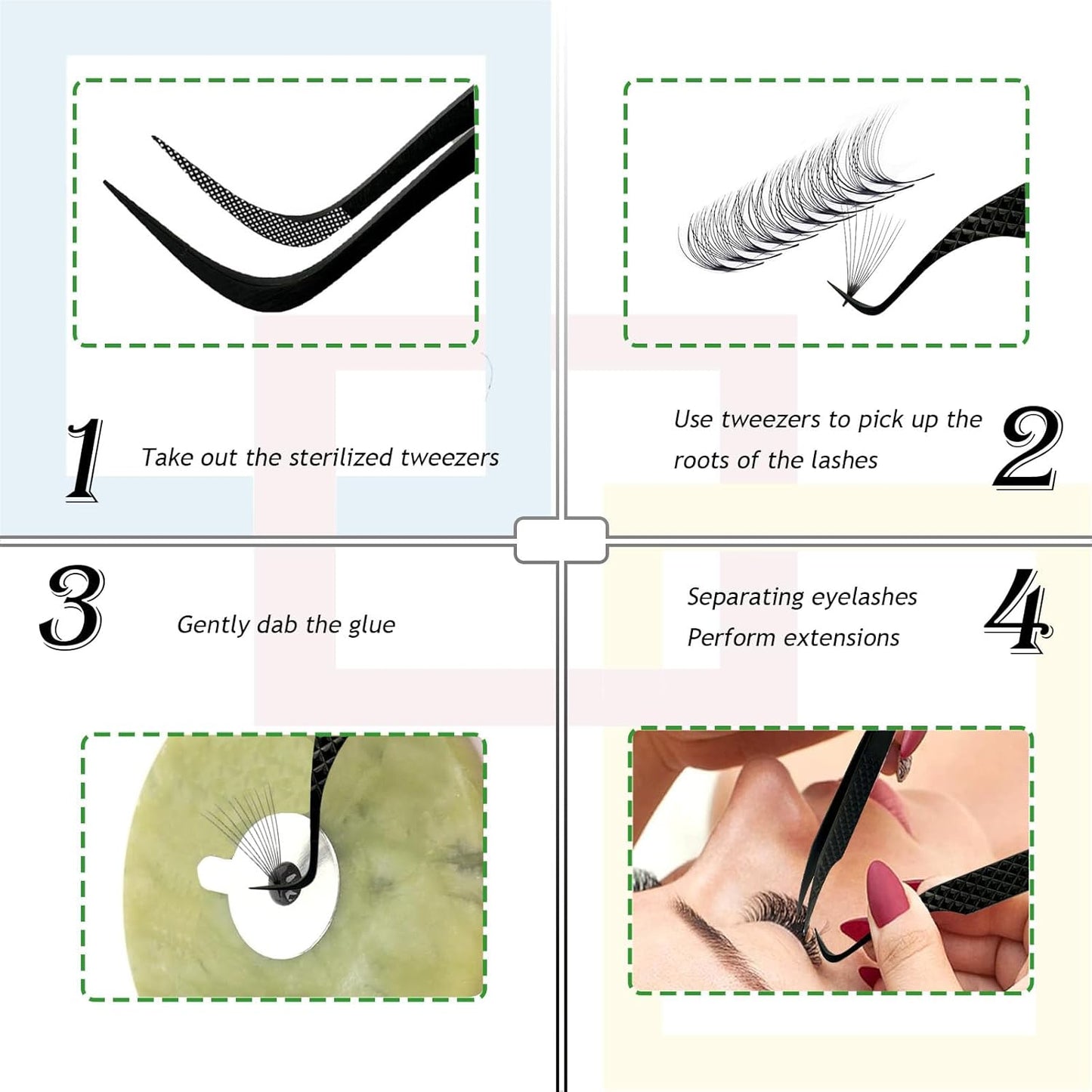 1 Take out the sterilized tweezers

Use tweezers to pick up the roots of the lashes 2

3 Gently dab the glue

Separating eyelashes
Perform extensions 4