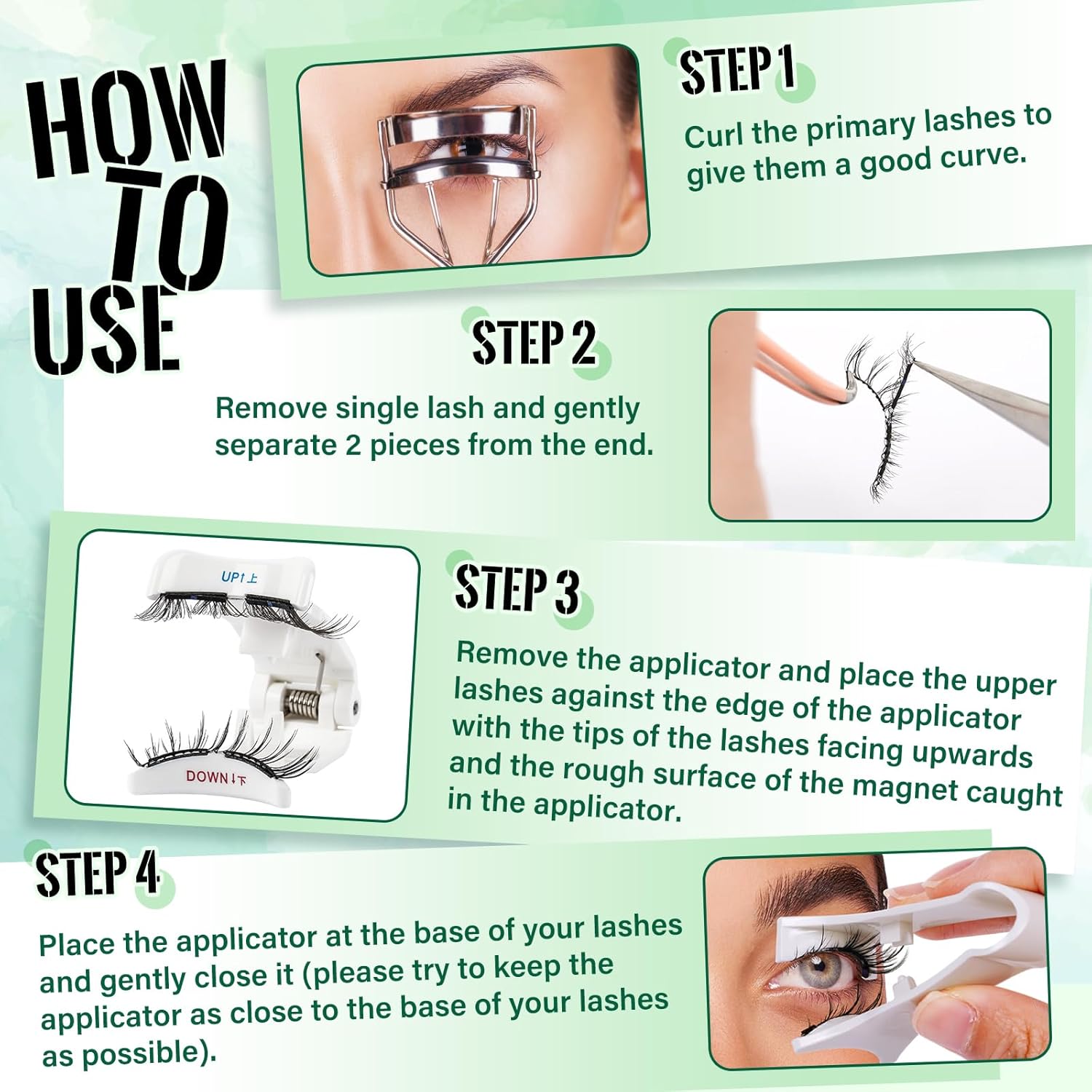 HOW TO USE

STEP 1

Curl the primary lashes to give them a good curve.

STEP 2

Remove single lash and gently separate 2 pieces from the end.

UP↑上

DOWN↓下

STEP 3

Remove the applicator and place the upper lashes against the edge of the applicator with the tips of the lashes facing upwards and the rough surface of the magnet caught in the applicator.

STEP 4

Place the applicator at the base of your lashes and gently close it (please try to keep the applicator as close to the base of your lashes as possible).